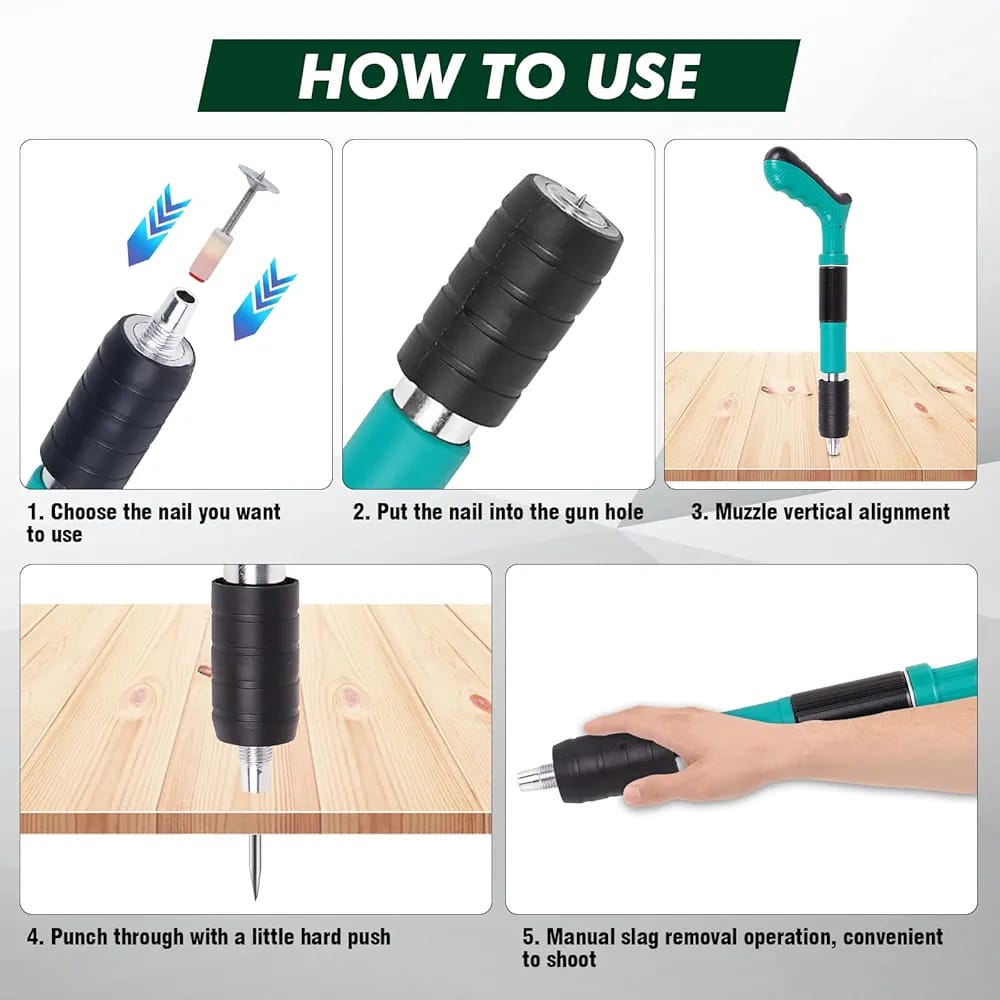 HOW TO USE

1. Choose the nail you want to use

2. Put the nail into the gun hole

3. Muzzle vertical alignment

4. Punch through with a little hard push

5. Manual slag removal operation, convenient to shoot